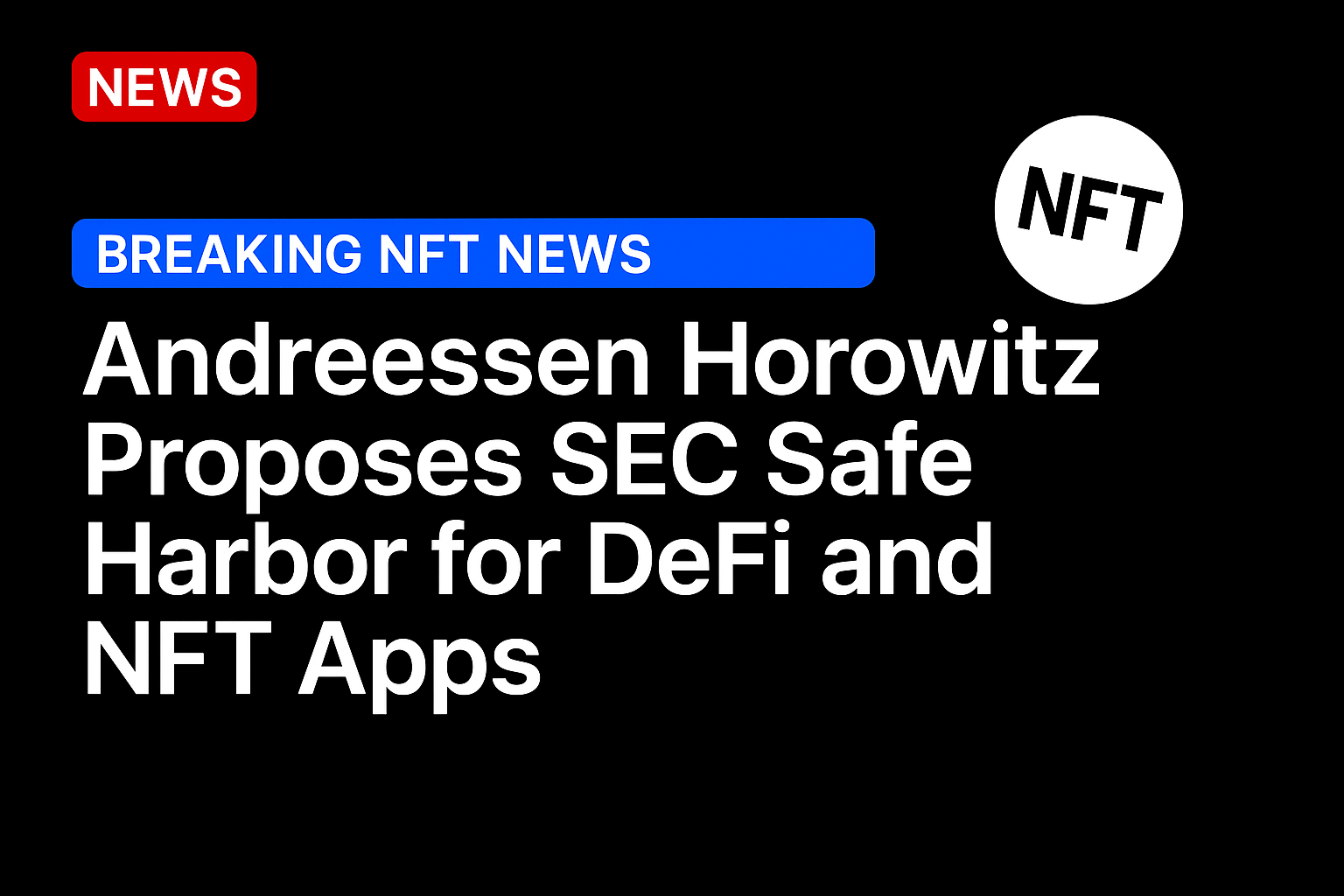 NEWS

NFT

BREAKING NFT NEWS

Andreessen Horowitz Proposes SEC Safe Harbor for DeFi and NFT Apps